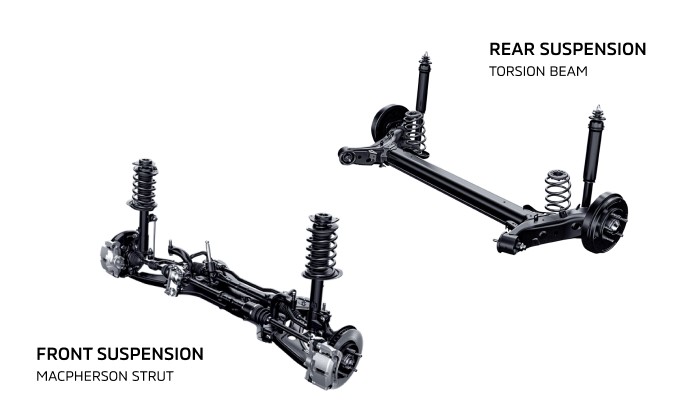 REAR SUSPENSION
TORSION BEAM

FRONT SUSPENSION
MACPHERSON STRUT